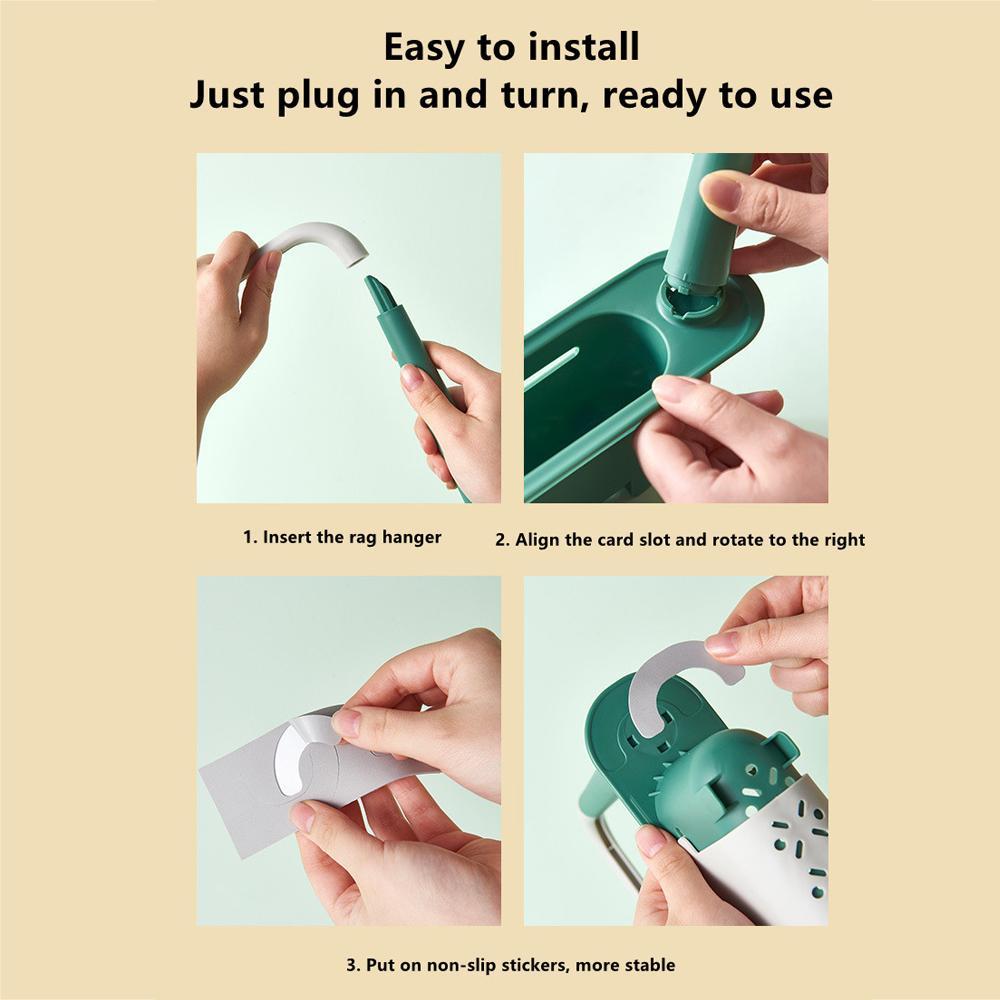 Easy to install
Just plug in and turn, ready to use

1. Insert the rag hanger

2. Align the card slot and rotate to the right

3. Put on non-slip stickers, more stable