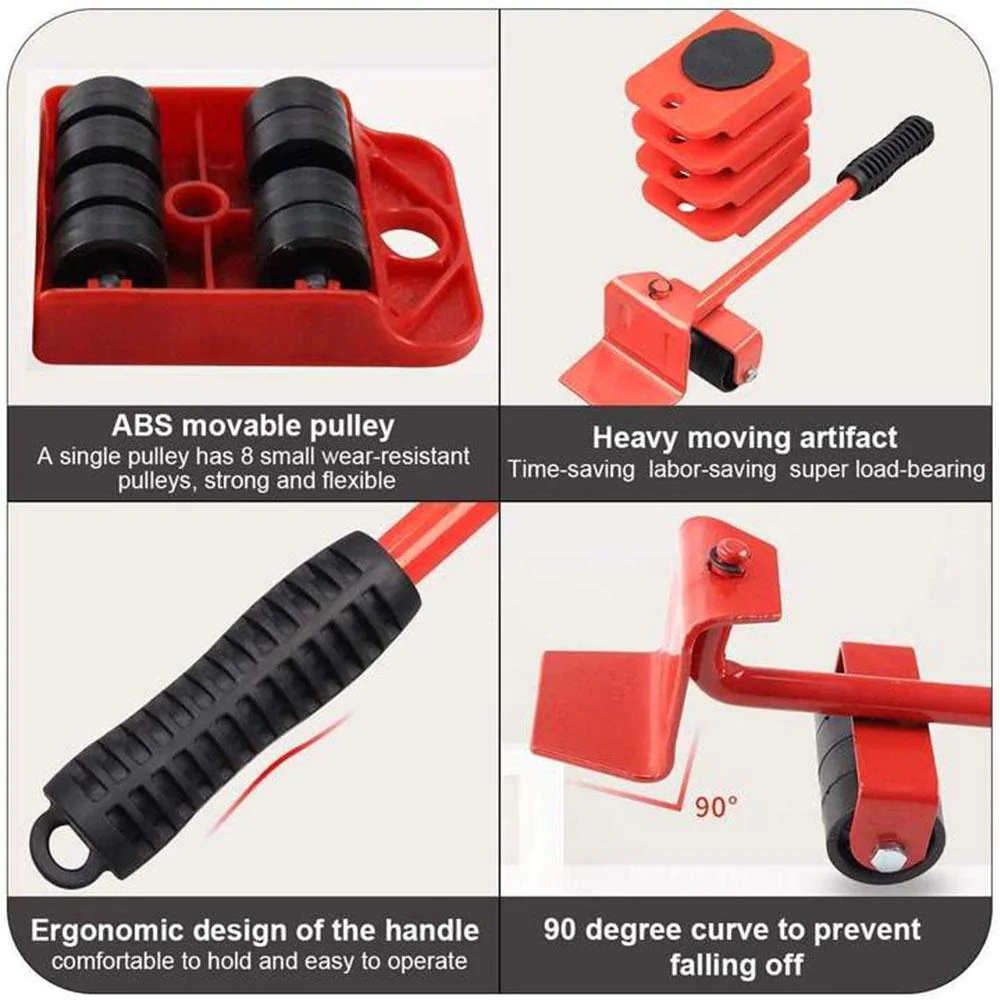 ABS movable pulley
A single pulley has 8 small wear-resistant pulleys, strong and flexible

Heavy moving artifact
Time-saving labor-saving super load-bearing

90°

Ergonomic design of the handle
comfortable to hold and easy to operate

90 degree curve to prevent falling off