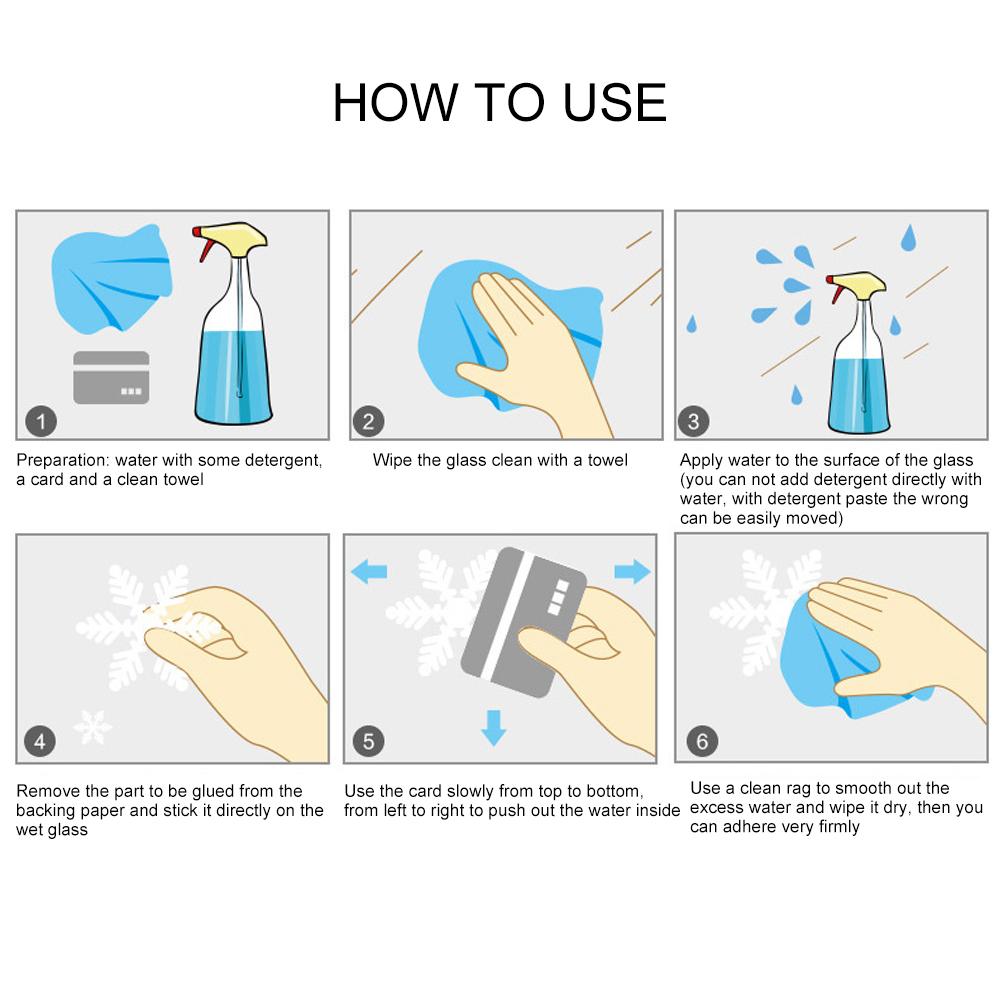 HOW TO USE

1

Preparation: water with some detergent, a card and a clean towel

2

Wipe the glass clean with a towel

3

Apply water to the surface of the glass (you can not add detergent directly with water, with detergent paste the wrong can be easily moved)

4

Remove the part to be glued from the backing paper and stick it directly on the wet glass

5

Use the card slowly from top to bottom, from left to right to push out the water inside

6

Use a clean rag to smooth out the excess water and wipe it dry, then you can adhere very firmly