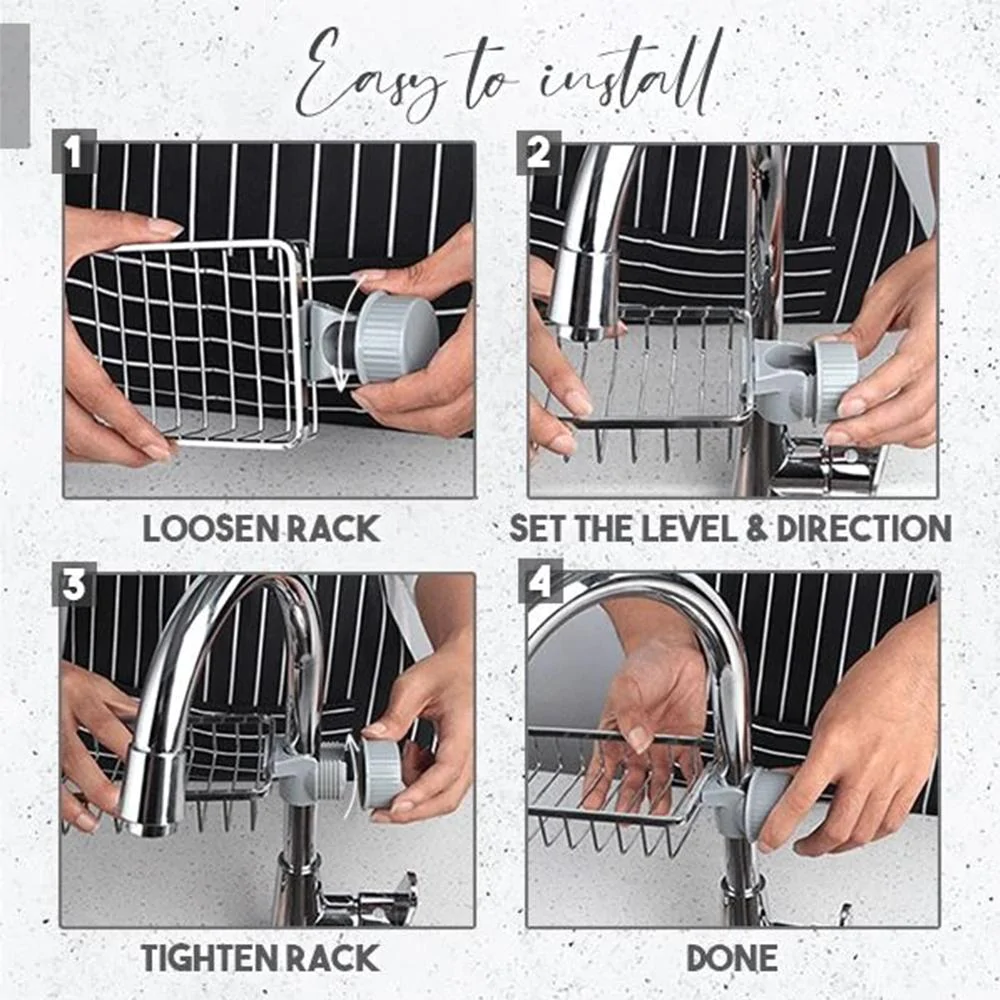 Easy to install

1

LOOSEN RACK

2

SET THE LEVEL & DIRECTION

3

TIGHTEN RACK

4

DONE