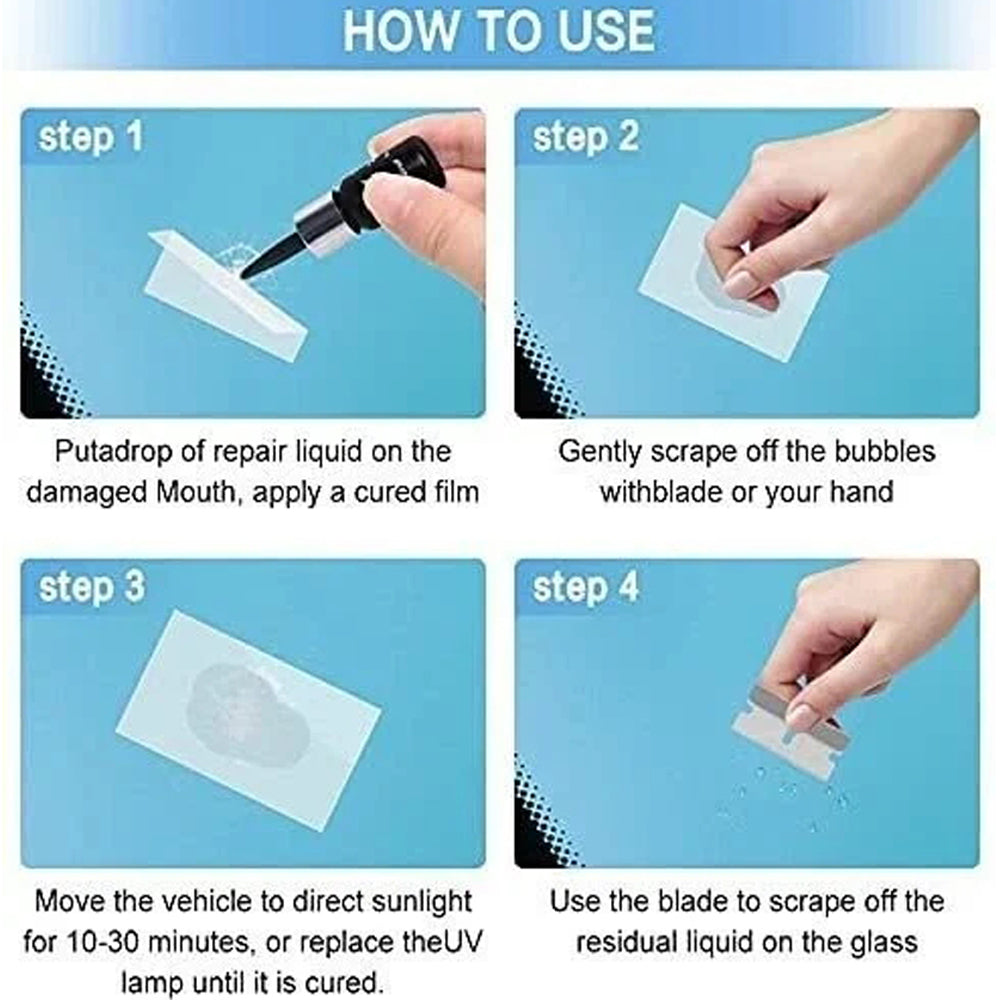 HOW TO USE

step 1

Putadrop of repair liquid on the damaged Mouth, apply a cured film

step 2

Gently scrape off the bubbles withblade or your hand

step 3

Move the vehicle to direct sunlight for 10-30 minutes, or replace theUV lamp until it is cured.

step 4

Use the blade to scrape off the residual liquid on the glass